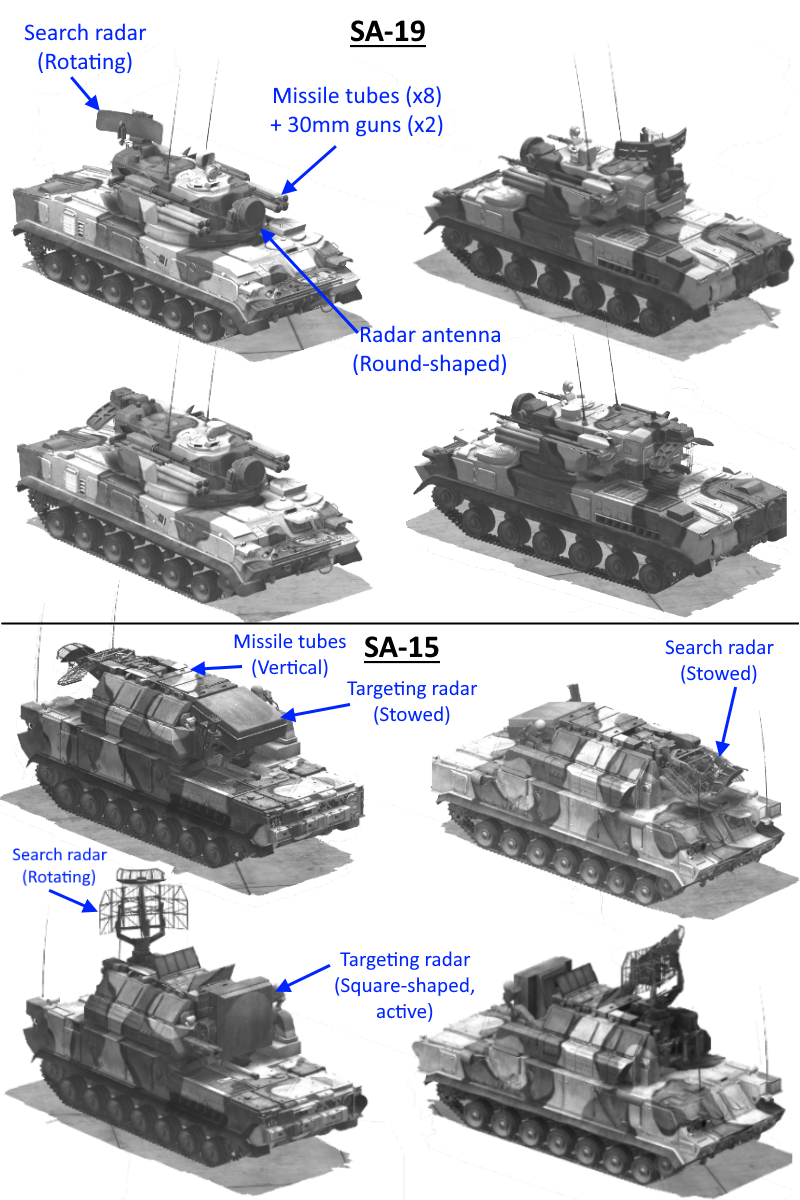 SA-19

Search radar (Rotating)

Missile tubes (x8) + 30mm guns (x2)

Radar antenna (Round-shaped)

SA-15

Missile tubes (Vertical)

Targeting radar (Stowed)

Search radar (Stowed)

Search radar (Rotating)

Targeting radar (Square-shaped, active)