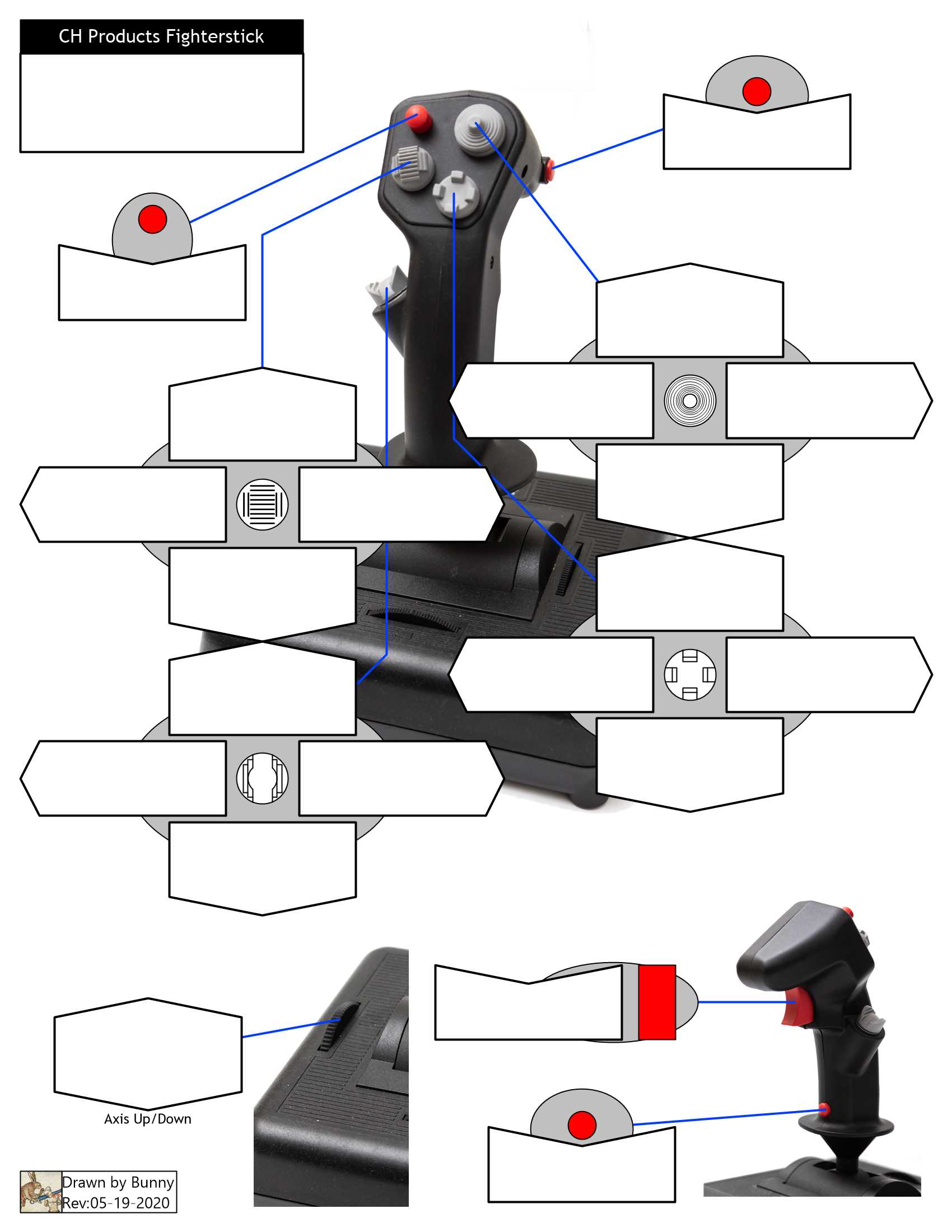 CH Products Fighterstick

Axis Up/Down

Drawn by Bunny
Rev:05-19-2020