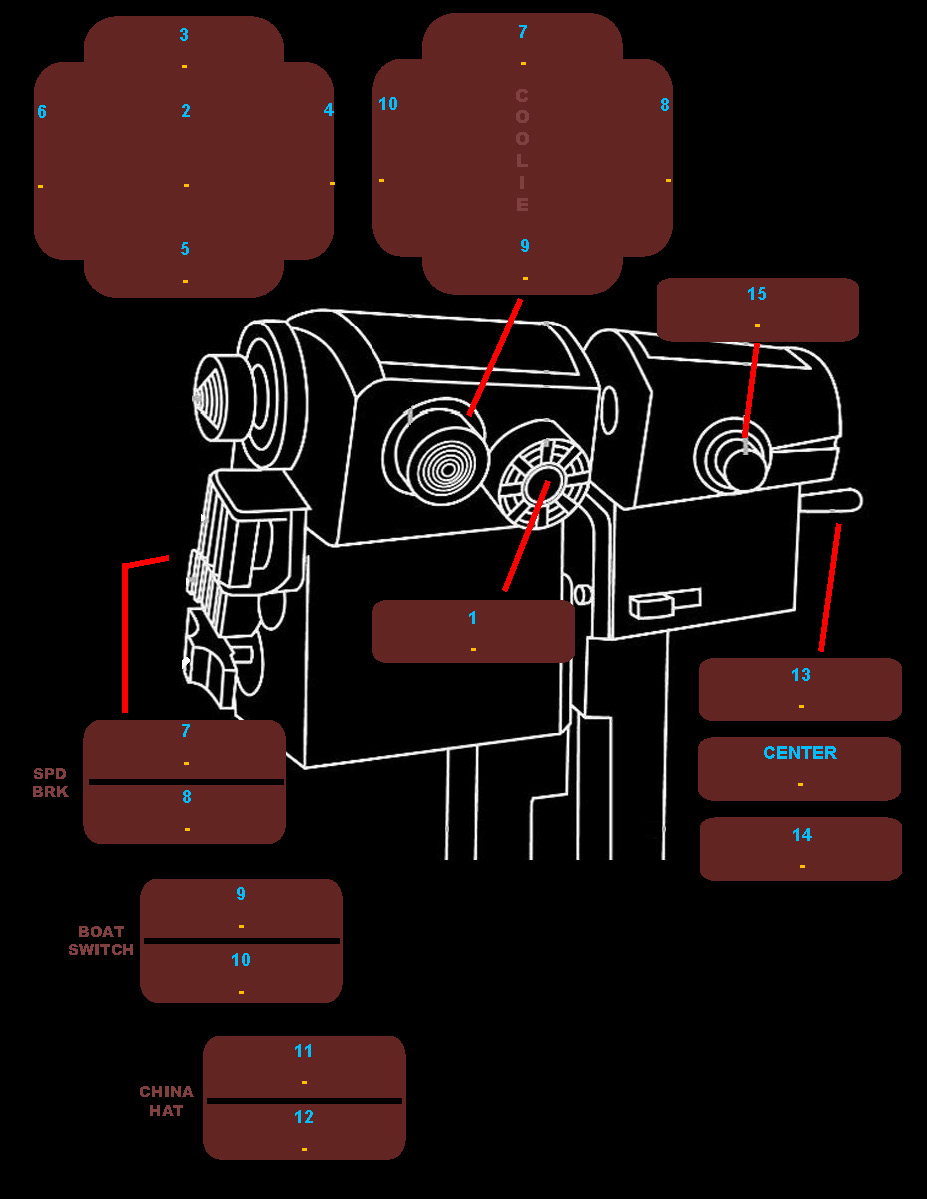 3
-
6
2
4
-
-
-
5
-

7
-
10
COOLIE
8
-
-
9
-

15
-

1
-

13
-

CENTER
-

14
-

SPD BRK
7
-
8
-

BOAT SWITCH
9
-
10
-

CHINA HAT
11
-
12
-