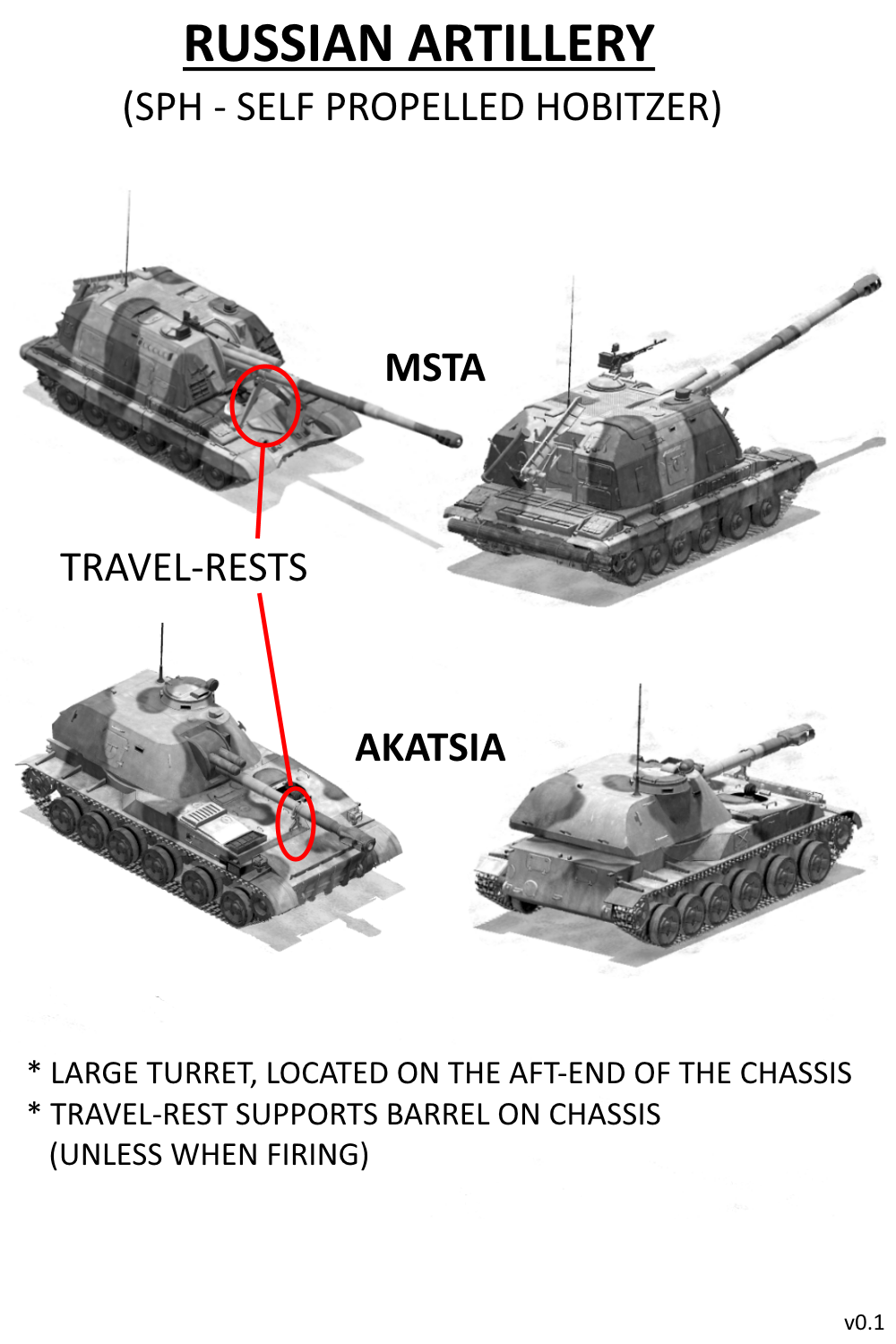 RUSSIAN ARTILLERY

(SPH - SELF PROPELLED HOBITZER)

MSTA

TRAVEL-RESTS

AKATSIA

* LARGE TURRET, LOCATED ON THE AFT-END OF THE CHASSIS
* TRAVEL-REST SUPPORTS BARREL ON CHASSIS (UNLESS WHEN FIRING)

v0.1