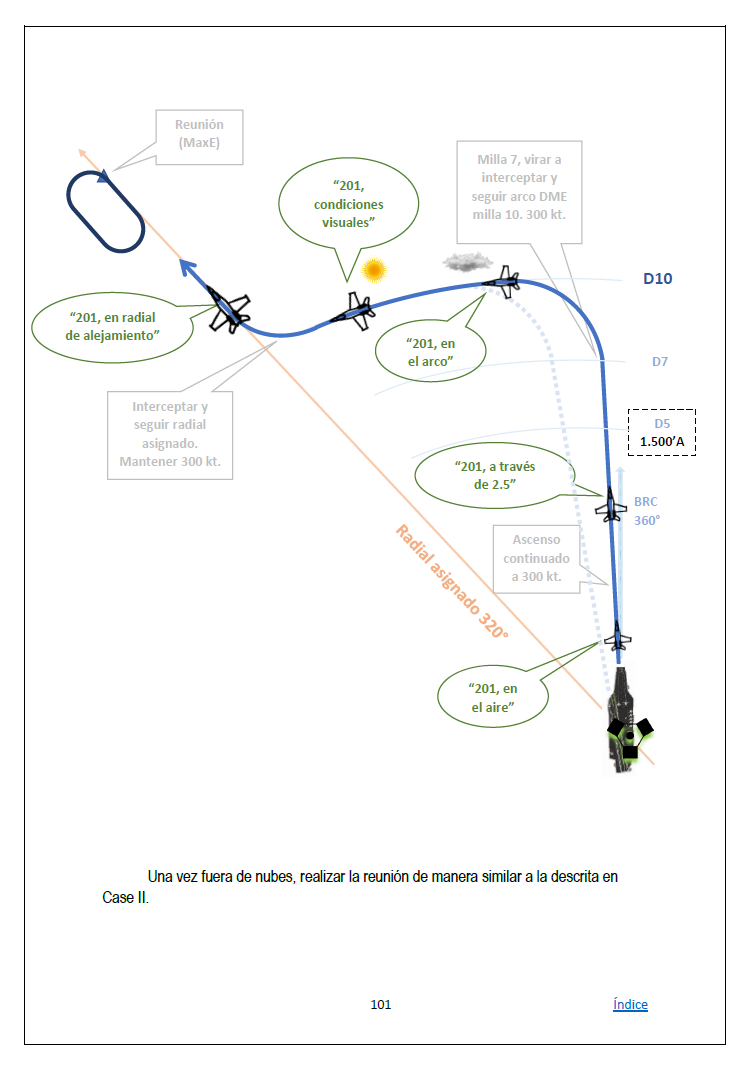 Reunión (MaxE)

“201, condiciones visuales”

Milla 7, virar a interceptar y seguir arco DME milla 10. 300 kt.

D10

“201, en radial de alejamiento”

“201, en el arco”

D7

Interceptar y seguir radial asignado. Mantener 300 kt.

D5
1.500’A

“201, a través de 2.5”

BRC
360°

Ascenso continuado a 300 kt.

Radial asignado 320°

“201, en el aire”

Una vez fuera de nubes, realizar la reunión de manera similar a la descrita en Case II.

101

Índice