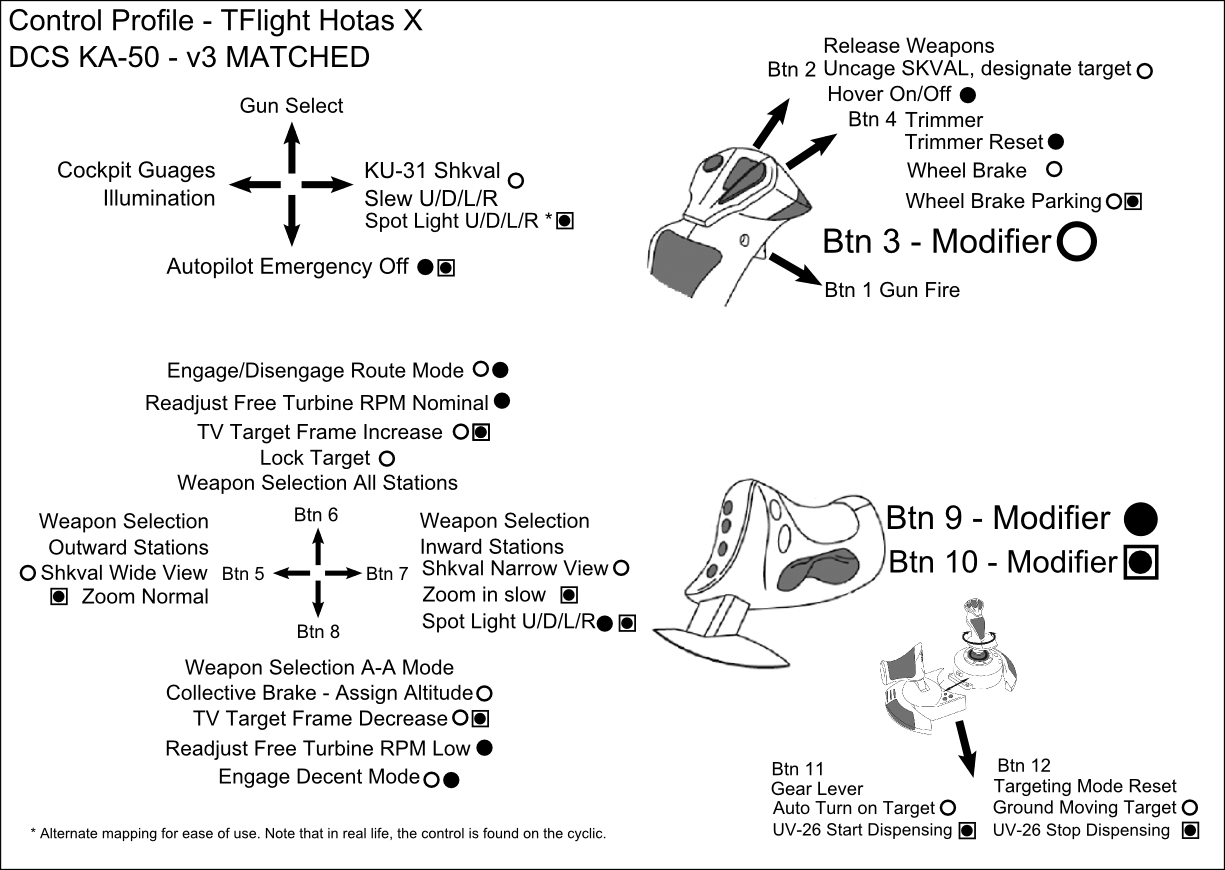 Control Profile - TFlight Hotas X
DCS KA-50 - v3 MATCHED

Gun Select

Cockpit Guages Illumination

KU-31 Shkval
Slew U/D/L/R
Spot Light U/D/L/R *

Autopilot Emergency Off

Btn 2 Release Weapons
Uncage SKVAL, designate target
Hover On/Off
Btn 4 Trimmer
Trimmer Reset
Wheel Brake
Wheel Brake Parking
Btn 3 - Modifier
Btn 1 Gun Fire

Engage/Disengage Route Mode
Readjust Free Turbine RPM Nominal
TV Target Frame Increase
Lock Target
Weapon Selection All Stations

Weapon Selection Outward Stations
Shkval Wide View
Zoom Normal

Btn 6
Btn 5
Btn 7
Btn 8

Weapon Selection Inward Stations
Shkval Narrow View
Zoom in slow
Spot Light U/D/L/R

Weapon Selection A-A Mode
Collective Brake - Assign Altitude
TV Target Frame Decrease
Readjust Free Turbine RPM Low
Engage Decent Mode

Btn 9 - Modifier
Btn 10 - Modifier

Btn 11
Gear Lever
Auto Turn on Target
UV-26 Start Dispensing

Btn 12
Targeting Mode Reset
Ground Moving Target
UV-26 Stop Dispensing

* Alternate mapping for ease of use. Note that in real life, the control is found on the cyclic.