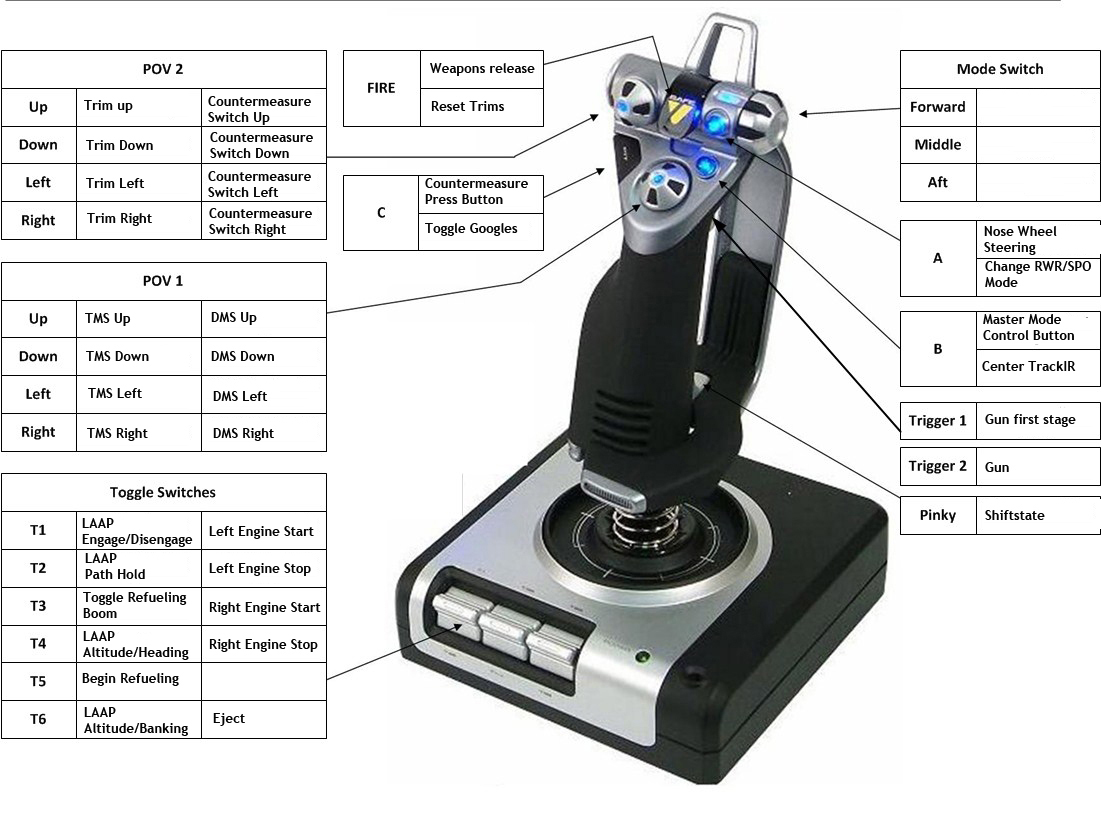 | POV 2 | | |
|---|---|---|
| Up | Trim up | Countermeasure Switch Up |
| Down | Trim Down | Countermeasure Switch Down |
| Left | Trim Left | Countermeasure Switch Left |
| Right | Trim Right | Countermeasure Switch Right |

| POV 1 | | |
|---|---|---|
| Up | TMS Up | DMS Up |
| Down | TMS Down | DMS Down |
| Left | TMS Left | DMS Left |
| Right | TMS Right | DMS Right |

| Toggle Switches | | |
|---|---|---|
| T1 | LAAP Engage/Disengage | Left Engine Start |
| T2 | LAAP Path Hold | Left Engine Stop |
| T3 | Toggle Refueling Boom | Right Engine Start |
| T4 | LAAP Altitude/Heading | Right Engine Stop |
| T5 | Begin Refueling | |
| T6 | LAAP Altitude/Banking | Eject |

| FIRE | Weapons release |
|---|---|
| | Reset Trims |

| C | Countermeasure Press Button |
|---|---|
| | Toggle Googles |

| Mode Switch | |
|---|---|
| Forward | |
| Middle | |
| Aft | |

| A | Nose Wheel Steering |
|---|---|
| | Change RWR/SPO Mode |

| B | Master Mode Control Button |
|---|---|
| | Center TrackIR |

| Trigger 1 | Gun first stage |
|---|---|

| Trigger 2 | Gun |
|---|---|

| Pinky | Shiftstate |
|---|---|