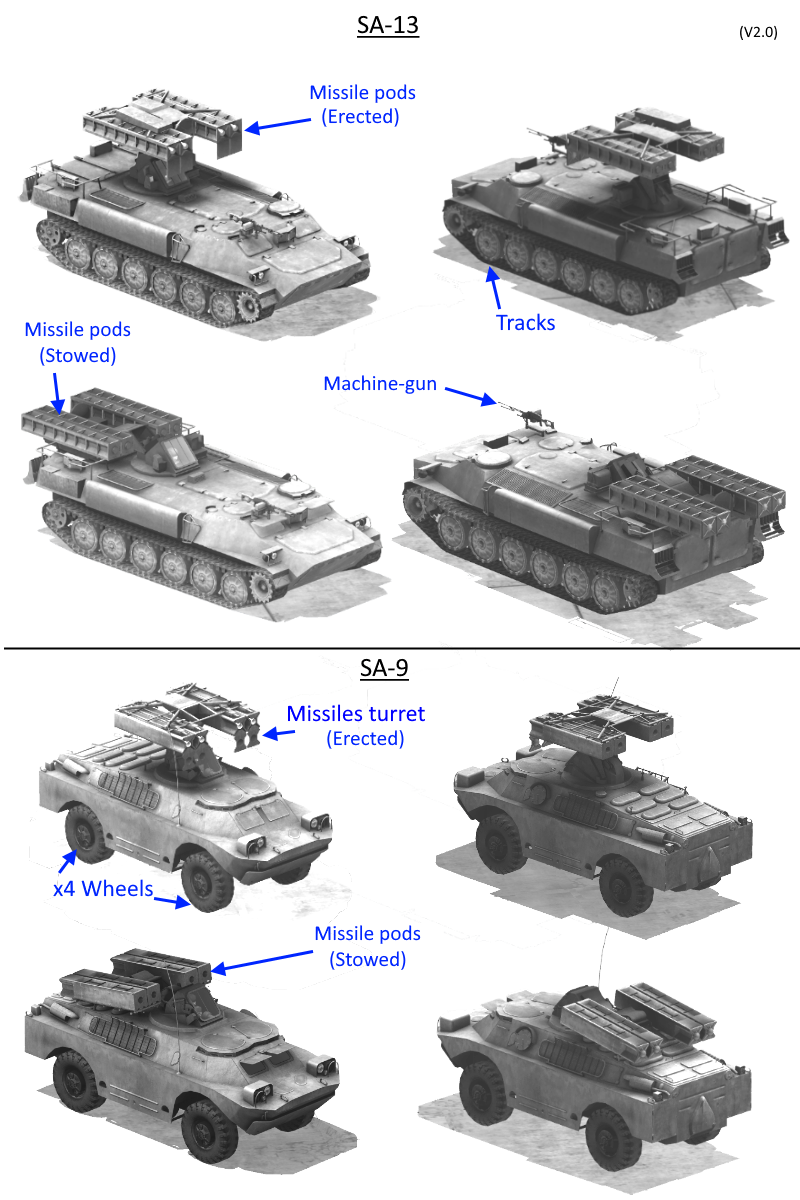 SA-13

(V2.0)

Missile pods (Erected)

Tracks

Missile pods (Stowed)

Machine-gun

SA-9

Missiles turret (Erected)

x4 Wheels

Missile pods (Stowed)