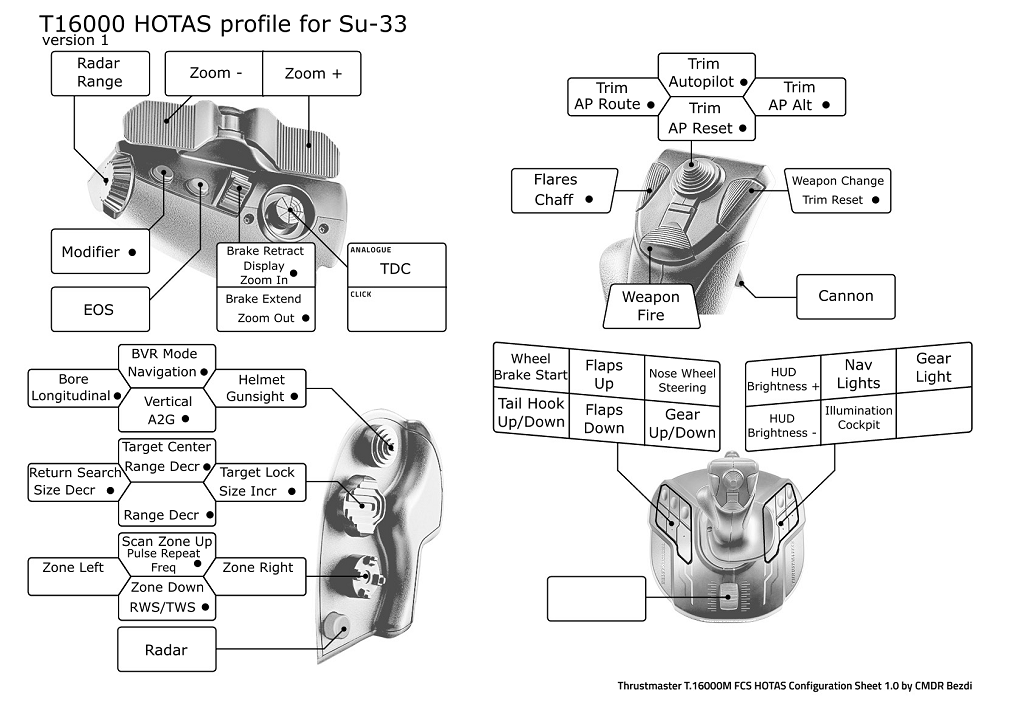 T16000 HOTAS profile for Su-33
version 1

Radar Range

Zoom -

Zoom +

Modifier ●

EOS

Brake Retract
Display Zoom In ●

Brake Extend
Zoom Out ●

ANALOGUE
TDC

CLICK

Trim Autopilot ●

Trim AP Route ●

Trim AP Alt ●

Trim AP Reset ●

Flares Chaff ●

Weapon Change
Trim Reset ●

Weapon Fire

Cannon

BVR Mode
Navigation ●

Bore Longitudinal ●

Helmet Gunsight ●

Vertical A2G ●

Target Center
Range Decr ●

Return Search
Size Decr ●

Target Lock
Size Incr ●

Range Decr ●

Scan Zone Up
Pulse Repeat Freq ●

Zone Left

Zone Right

Zone Down
RWS/TWS ●

Radar

| Wheel Brake Start | Flaps Up | Nose Wheel Steering |
|---|---|---|
| Tail Hook Up/Down | Flaps Down | Gear Up/Down |

| HUD Brightness + | Nav Lights | Gear Light |
|---|---|---|
| HUD Brightness - | Illumination Cockpit | |

Thrustmaster T.16000M FCS HOTAS Configuration Sheet 1.0 by CMDR Bezdi