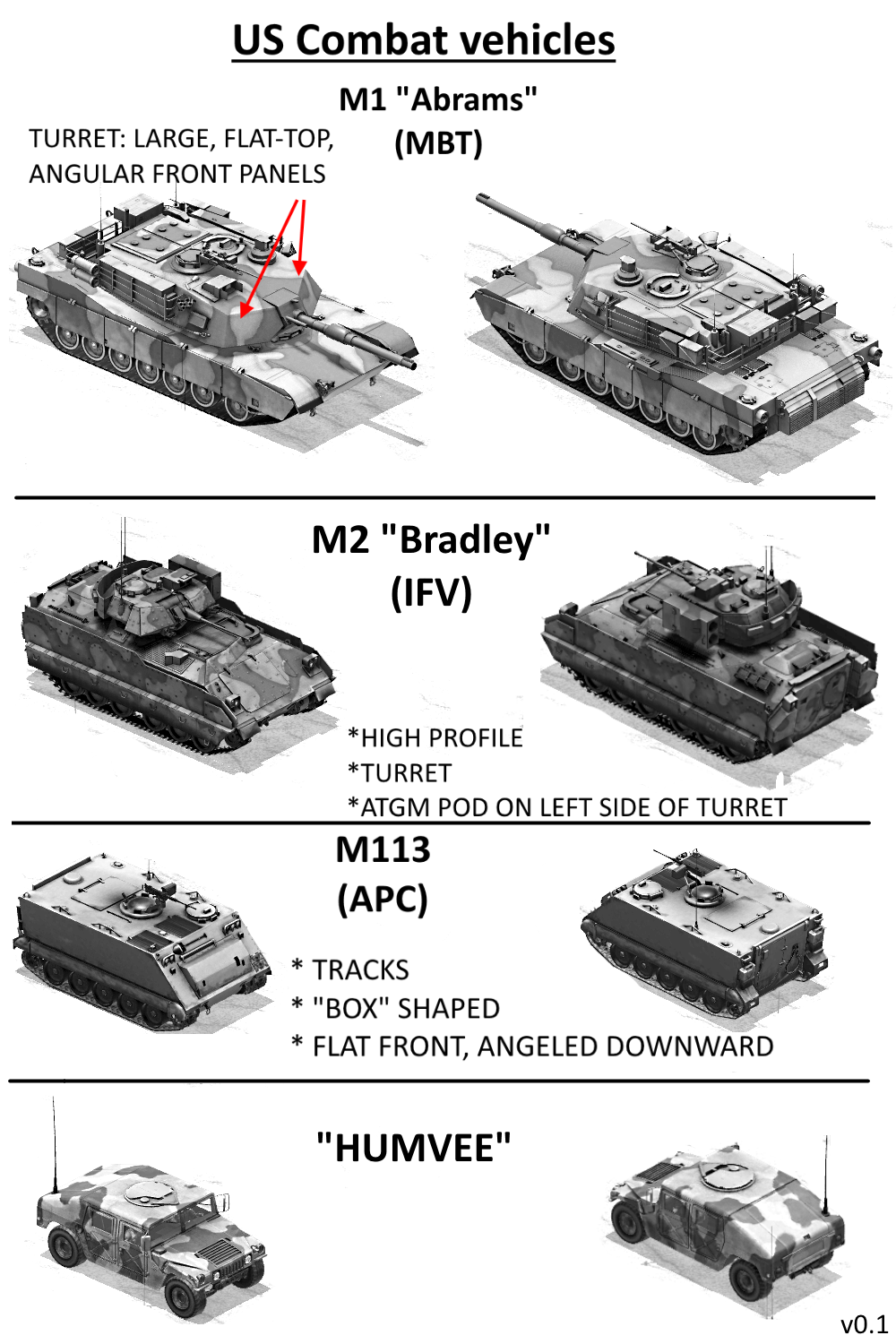 US Combat vehicles

M1 "Abrams"
(MBT)

TURRET: LARGE, FLAT-TOP, ANGULAR FRONT PANELS

M2 "Bradley"
(IFV)

*HIGH PROFILE
*TURRET
*ATGM POD ON LEFT SIDE OF TURRET

M113
(APC)

* TRACKS
* "BOX" SHAPED
* FLAT FRONT, ANGELED DOWNWARD

"HUMVEE"

v0.1