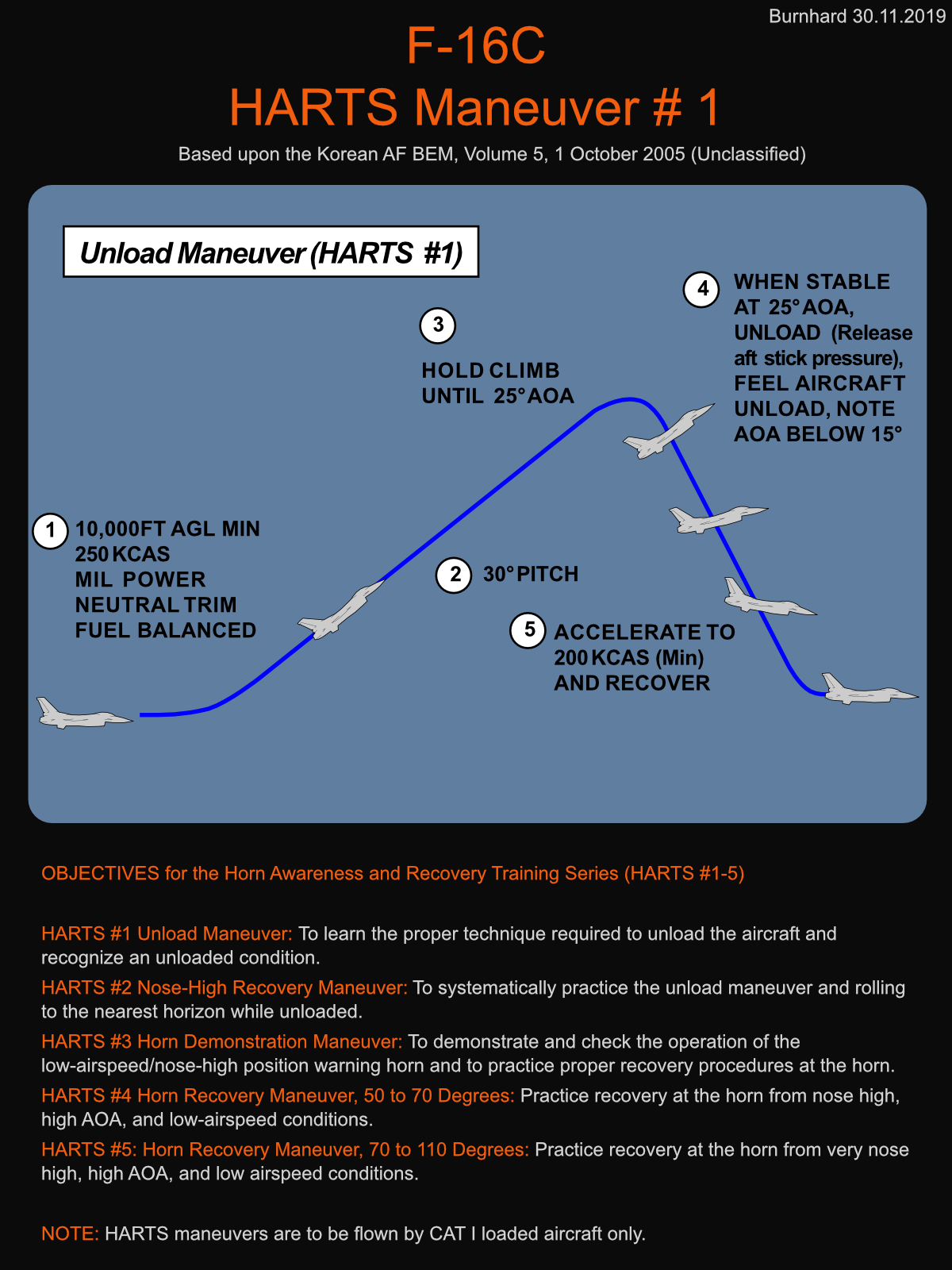 Burnhard 30.11.2019

F-16C
HARTS Maneuver # 1

Based upon the Korean AF BEM, Volume 5, 1 October 2005 (Unclassified)

Unload Maneuver (HARTS #1)

1 10,000FT AGL MIN
250 KCAS
MIL POWER
NEUTRAL TRIM
FUEL BALANCED

2 30° PITCH

3 HOLD CLIMB
UNTIL 25° AOA

4 WHEN STABLE
AT 25° AOA,
UNLOAD (Release aft stick pressure),
FEEL AIRCRAFT
UNLOAD, NOTE
AOA BELOW 15°

5 ACCELERATE TO
200 KCAS (Min)
AND RECOVER

OBJECTIVES for the Horn Awareness and Recovery Training Series (HARTS #1-5)

HARTS #1 Unload Maneuver: To learn the proper technique required to unload the aircraft and recognize an unloaded condition.

HARTS #2 Nose-High Recovery Maneuver: To systematically practice the unload maneuver and rolling to the nearest horizon while unloaded.

HARTS #3 Horn Demonstration Maneuver: To demonstrate and check the operation of the low-airspeed/nose-high position warning horn and to practice proper recovery procedures at the horn.

HARTS #4 Horn Recovery Maneuver, 50 to 70 Degrees: Practice recovery at the horn from nose high, high AOA, and low-airspeed conditions.

HARTS #5: Horn Recovery Maneuver, 70 to 110 Degrees: Practice recovery at the horn from very nose high, high AOA, and low airspeed conditions.

NOTE: HARTS maneuvers are to be flown by CAT I loaded aircraft only.