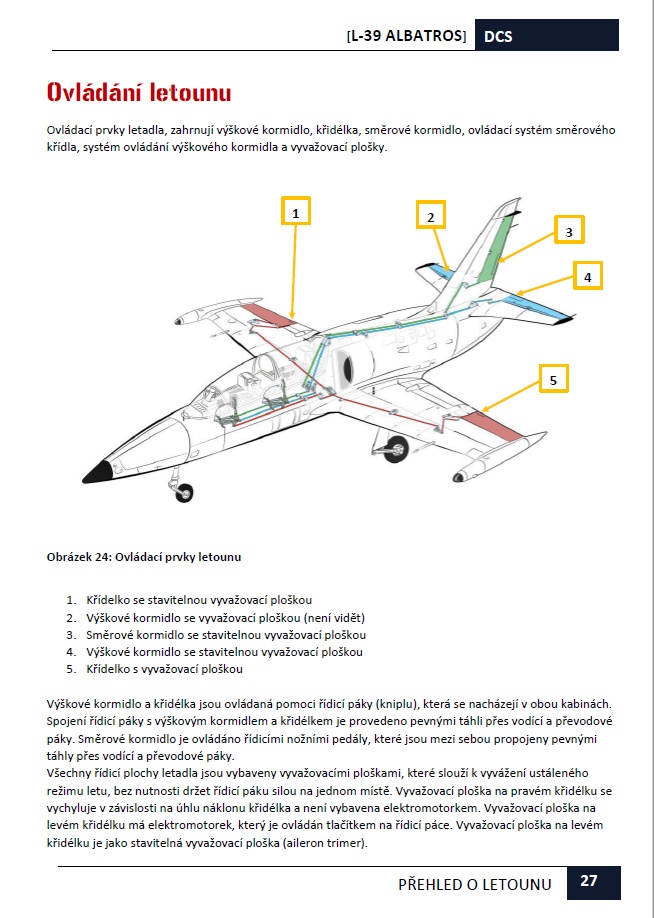 [L-39 ALBATROS] DCS

Ovládání letounu

Ovládací prvky letadla, zahrnují výškové kormidlo, křidélka, směrové kormidlo, ovládací systém směrového křídla, systém ovládání výškového kormidla a vyvažovací plošky.

1
2
3
4
5

Obrázek 24: Ovládací prvky letounu

1. Křidélko se stavitelnou vyvažovací ploškou
2. Výškové kormidlo se vyvažovací ploškou (není vidět)
3. Směrové kormidlo se stavitelnou vyvažovací ploškou
4. Výškové kormidlo se stavitelnou vyvažovací ploškou
5. Křidélko s vyvažovací ploškou

Výškové kormidlo a křidélka jsou ovládaná pomoci řídicí páky (kniplu), která se nacházejí v obou kabinách. Spojení řídicí páky s výškovým kormidlem a křidélkem je provedeno pevnými táhli přes vodící a převodové páky. Směrové kormidlo je ovládáno řídicími nožními pedály, které jsou mezi sebou propojeny pevnými táhly přes vodící a převodové páky.
Všechny řídicí plochy letadla jsou vybaveny vyvažovacími ploškami, které slouží k vyvážení ustáleného režimu letu, bez nutnosti držet řídicí páku silou na jednom místě. Vyvažovací ploška na pravém křidélku se vychyluje v závislosti na úhlu náklonu křidélka a není vybavena elektromotorkem. Vyvažovací ploška na levém křidélku má elektromotorek, který je ovládán tlačítkem na řídicí páce. Vyvažovací ploška na levém křidélku je jako stavitelná vyvažovací ploška (aileron trimer).

PŘEHLED O LETOUNU 27