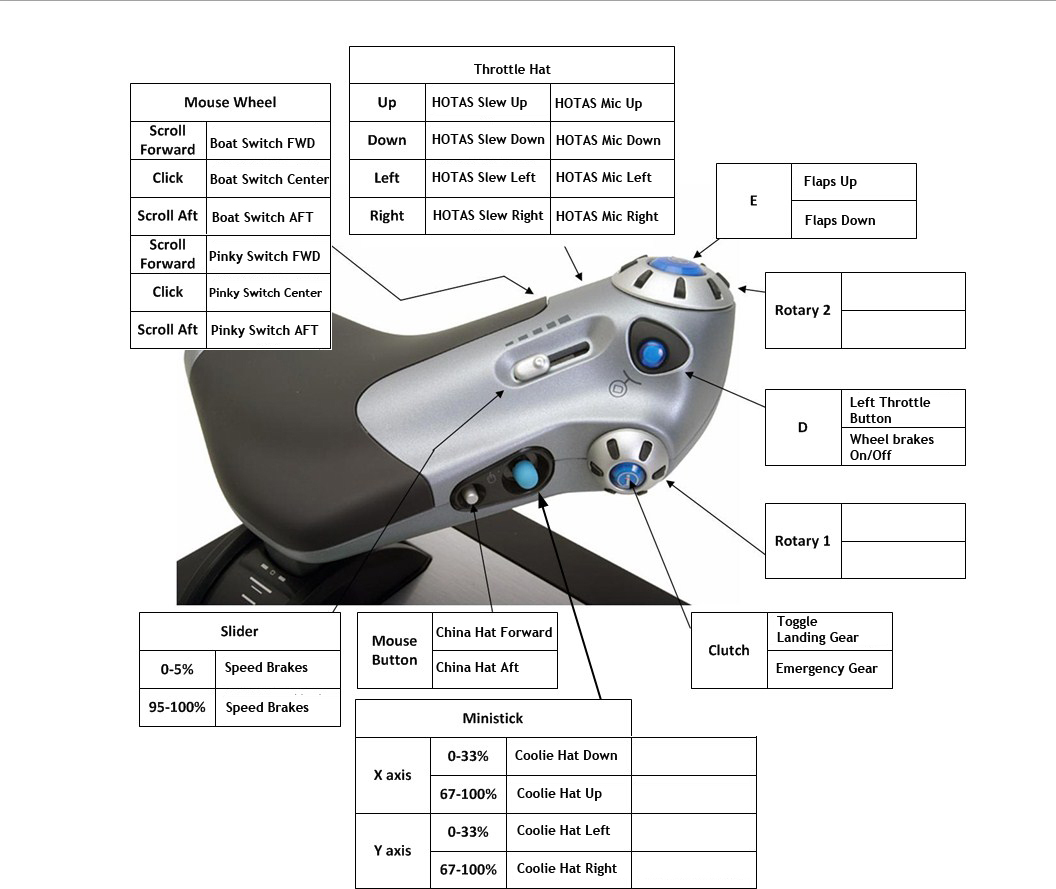 | Mouse Wheel | |
|---|---|
| Scroll Forward | Boat Switch FWD |
| Click | Boat Switch Center |
| Scroll Aft | Boat Switch AFT |
| Scroll Forward | Pinky Switch FWD |
| Click | Pinky Switch Center |
| Scroll Aft | Pinky Switch AFT |

| Throttle Hat | | |
|---|---|---|
| Up | HOTAS Slew Up | HOTAS Mic Up |
| Down | HOTAS Slew Down | HOTAS Mic Down |
| Left | HOTAS Slew Left | HOTAS Mic Left |
| Right | HOTAS Slew Right | HOTAS Mic Right |

| E | Flaps Up |
|---|---|
| | Flaps Down |

| Rotary 2 | |
|---|---|
| | |

| D | Left Throttle Button |
|---|---|
| | Wheel brakes On/Off |

| Rotary 1 | |
|---|---|
| | |

| Slider | |
|---|---|
| 0-5% | Speed Brakes |
| 95-100% | Speed Brakes |

| Mouse Button | China Hat Forward |
|---|---|
| | China Hat Aft |

| Clutch | Toggle Landing Gear |
|---|---|
| | Emergency Gear |

| Ministick | | | |
|---|---|---|---|
| X axis | 0-33% | Coolie Hat Down | |
| | 67-100% | Coolie Hat Up | |
| Y axis | 0-33% | Coolie Hat Left | |
| | 67-100% | Coolie Hat Right | |