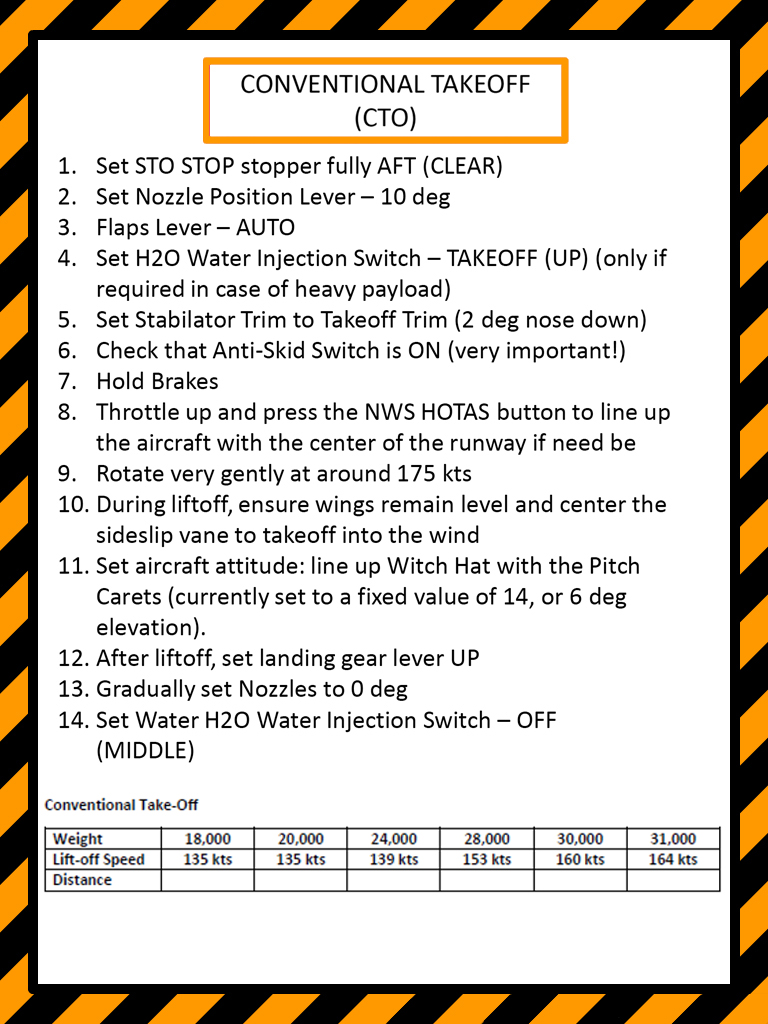 CONVENTIONAL TAKEOFF
(CTO)

1. Set STO STOP stopper fully AFT (CLEAR)
2. Set Nozzle Position Lever – 10 deg
3. Flaps Lever – AUTO
4. Set H2O Water Injection Switch – TAKEOFF (UP) (only if required in case of heavy payload)
5. Set Stabilator Trim to Takeoff Trim (2 deg nose down)
6. Check that Anti-Skid Switch is ON (very important!)
7. Hold Brakes
8. Throttle up and press the NWS HOTAS button to line up the aircraft with the center of the runway if need be
9. Rotate very gently at around 175 kts
10. During liftoff, ensure wings remain level and center the sideslip vane to takeoff into the wind
11. Set aircraft attitude: line up Witch Hat with the Pitch Carets (currently set to a fixed value of 14, or 6 deg elevation).
12. After liftoff, set landing gear lever UP
13. Gradually set Nozzles to 0 deg
14. Set Water H2O Water Injection Switch – OFF (MIDDLE)

Conventional Take-Off

| Weight | 18,000 | 20,000 | 24,000 | 28,000 | 30,000 | 31,000 |
|---|---|---|---|---|---|---|
| Lift-off Speed | 135 kts | 135 kts | 139 kts | 153 kts | 160 kts | 164 kts |
| Distance | | | | | | |